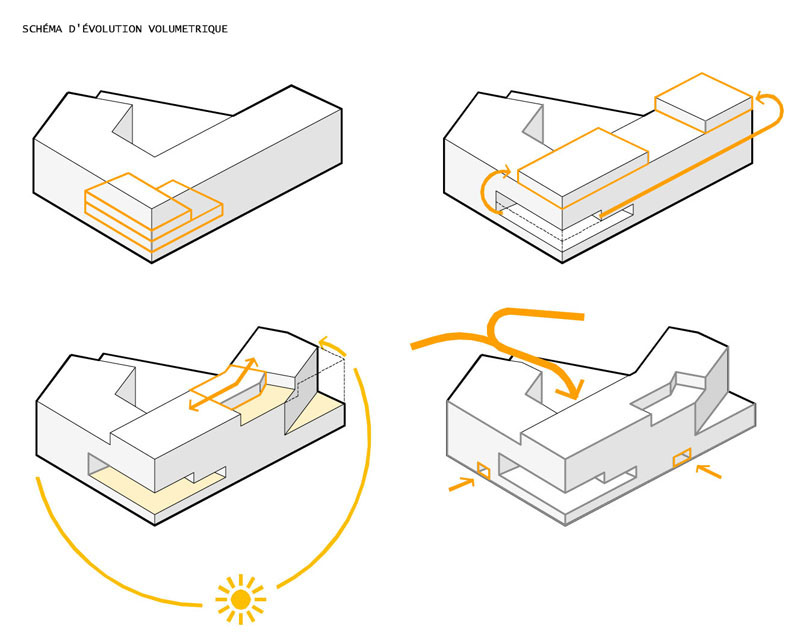 SCHÉMA D'ÉVOLUTION VOLUMETRIQUE